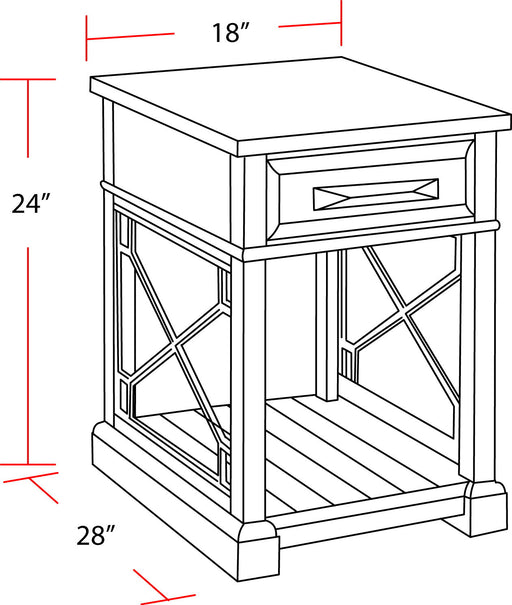 18″

24″

28″