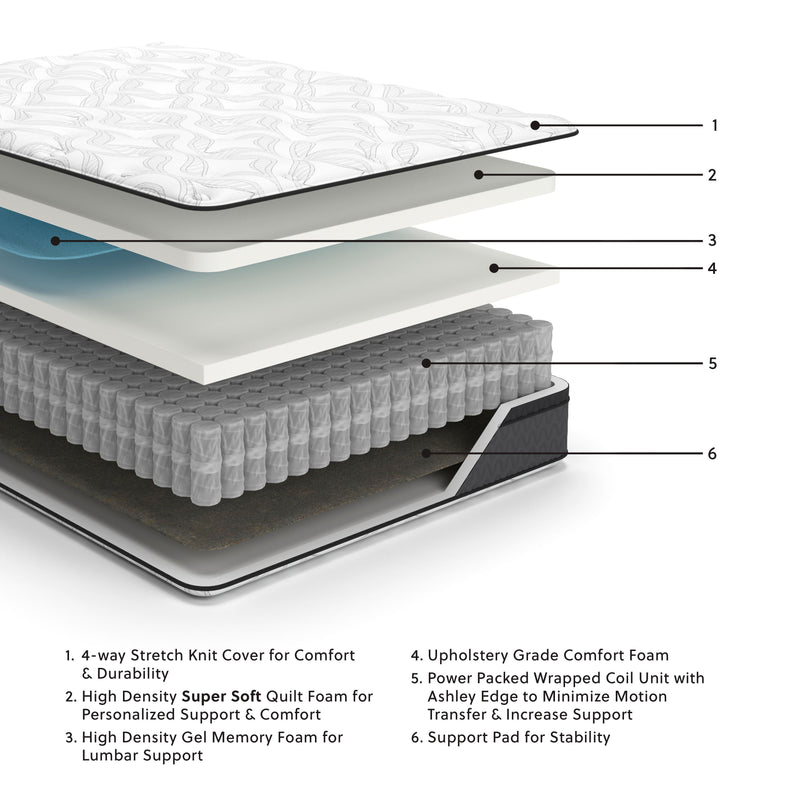 1
2
3
4
5
6

1. 4-way Stretch Knit Cover for Comfort & Durability
2. High Density Super Soft Quilt Foam for Personalized Support & Comfort
3. High Density Gel Memory Foam for Lumbar Support

4. Upholstery Grade Comfort Foam
5. Power Packed Wrapped Coil Unit with Ashley Edge to Minimize Motion Transfer & Increase Support
6. Support Pad for Stability