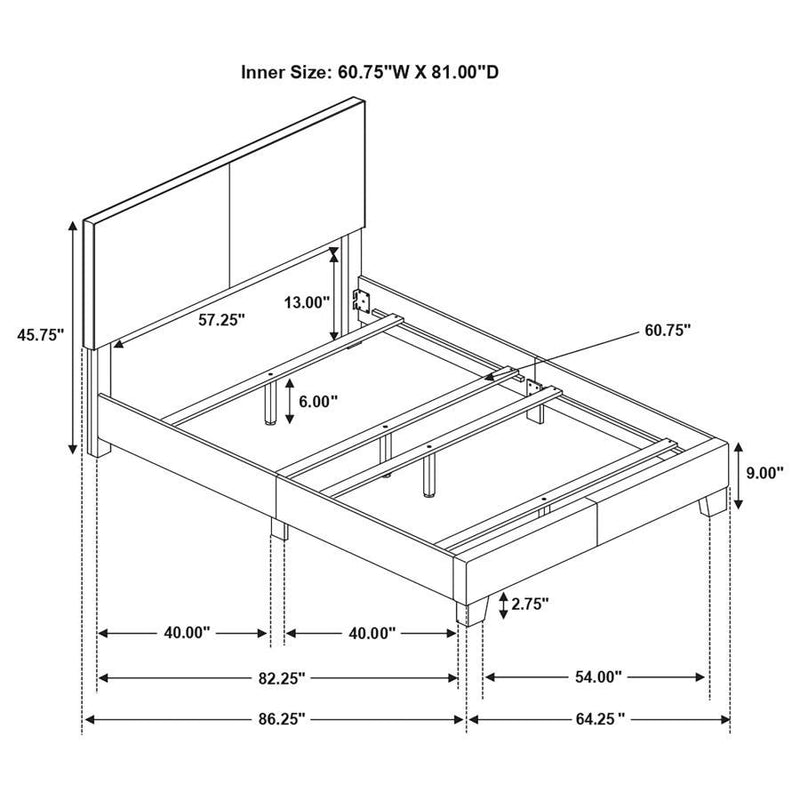 Inner Size: 60.75"W X 81.00"D

45.75"

57.25"

13.00"

60.75"

6.00"

9.00"

2.75"

40.00"

40.00"

82.25"

54.00"

86.25"

64.25 "