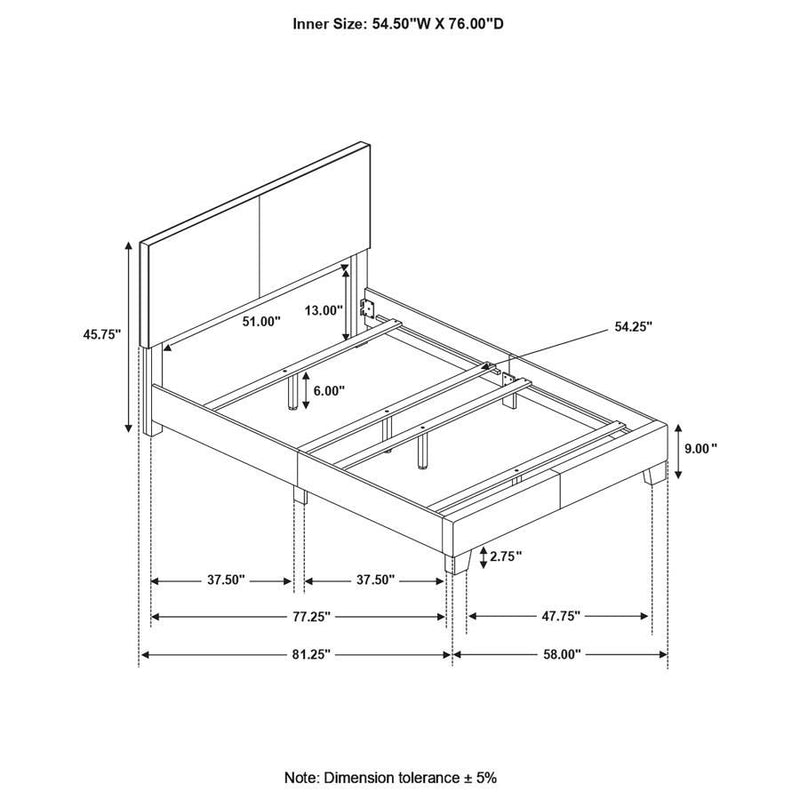 Inner Size: 54.50"W X 76.00"D

45.75"

51.00"

13.00"

54.25"

6.00"

9.00"

2.75"

37.50"

37.50"

77.25"

47.75"

81.25"

58.00"

Note: Dimension tolerance ± 5%