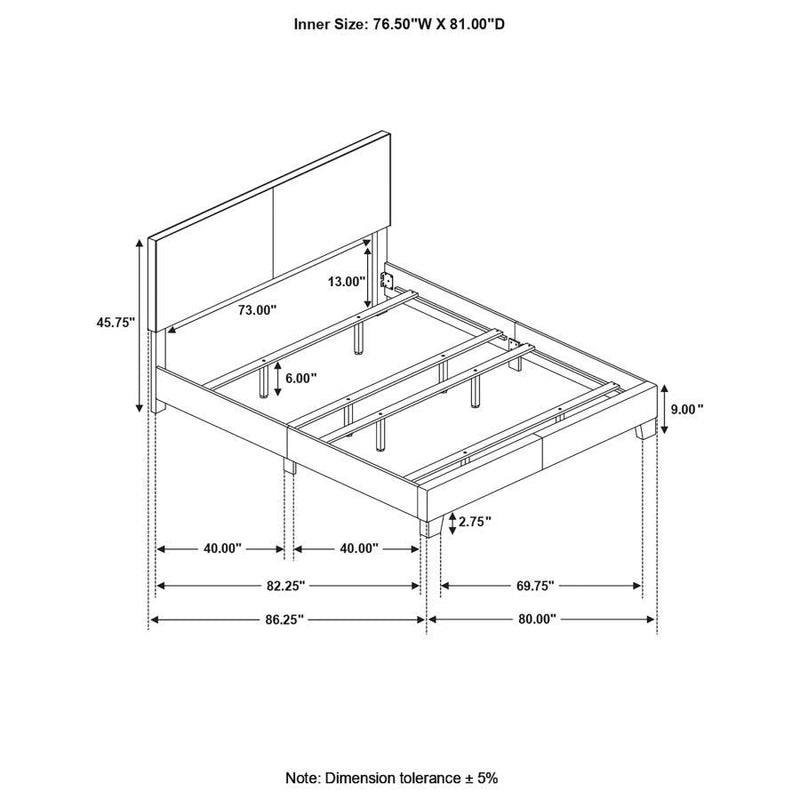 Inner Size: 76.50"W X 81.00"D

45.75"

73.00"

13.00"

6.00"

9.00"

2.75"

40.00"

40.00"

82.25"

69.75"

86.25"

80.00"

Note: Dimension tolerance ± 5%