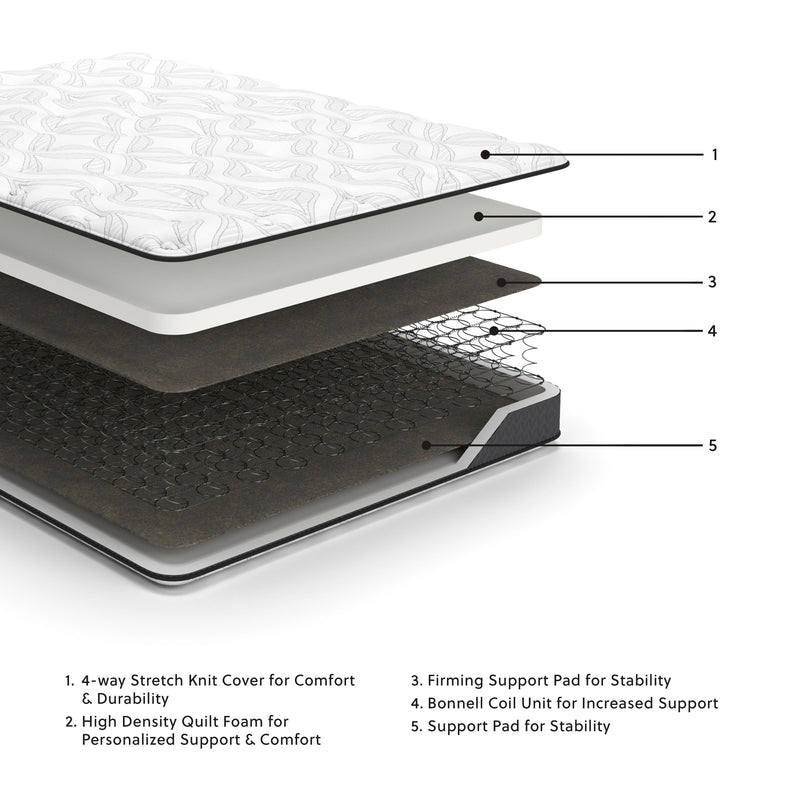 1
2
3
4
5

1. 4-way Stretch Knit Cover for Comfort & Durability
2. High Density Quilt Foam for Personalized Support & Comfort

3. Firming Support Pad for Stability
4. Bonnell Coil Unit for Increased Support
5. Support Pad for Stability