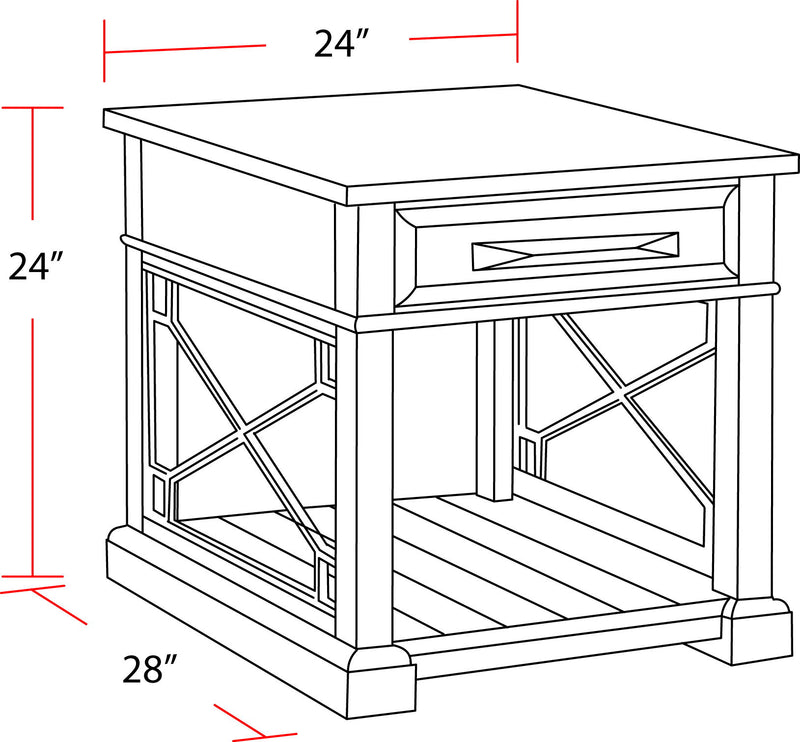 24″

24″

28″